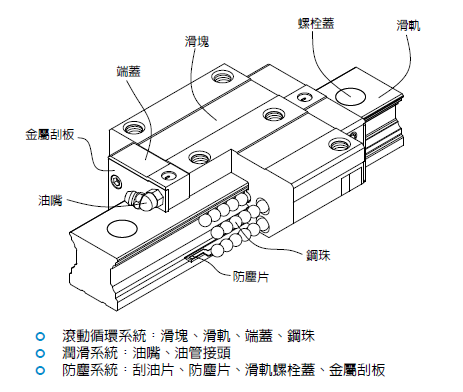 螺栓蓋
滑軌
滑塊
端蓋
金屬刮板
油嘴
鋼珠
防塵片

滾動循環系統：滑塊、滑軌、端蓋、鋼珠
潤滑系統：油嘴、油管接頭
防塵系統：刮油片、防塵片、滑軌螺栓蓋、金屬刮板